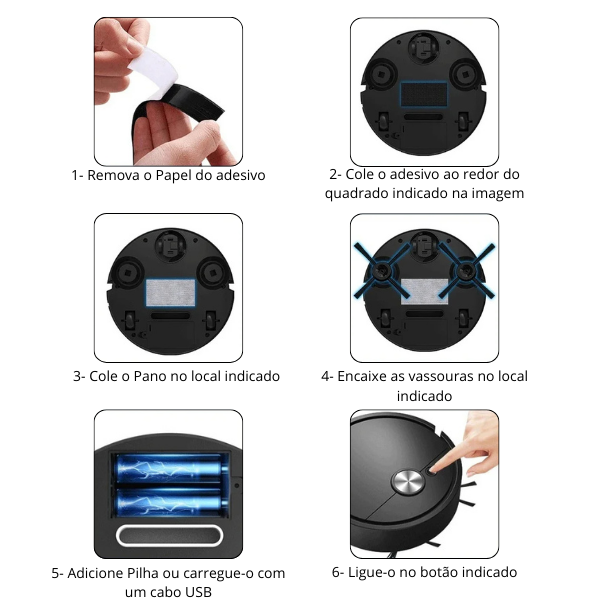 1- Remova o Papel do adesivo

2- Cole o adesivo ao redor do quadrado indicado na imagem

3- Cole o Pano no local indicado

4- Encaixe as vassouras no local indicado

5- Adicione Pilha ou carregue-o com um cabo USB

6- Ligue-o no botão indicado