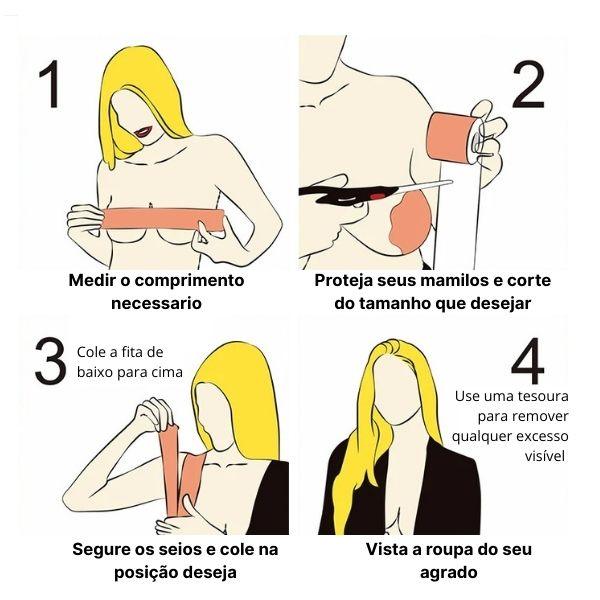 1

Medir o comprimento necessario

2

Proteja seus mamilos e corte do tamanho que desejar

3

Cole a fita de baixo para cima

Segure os seios e cole na posição deseja

4

Use uma tesoura para remover qualquer excesso visível

Vista a roupa do seu agrado